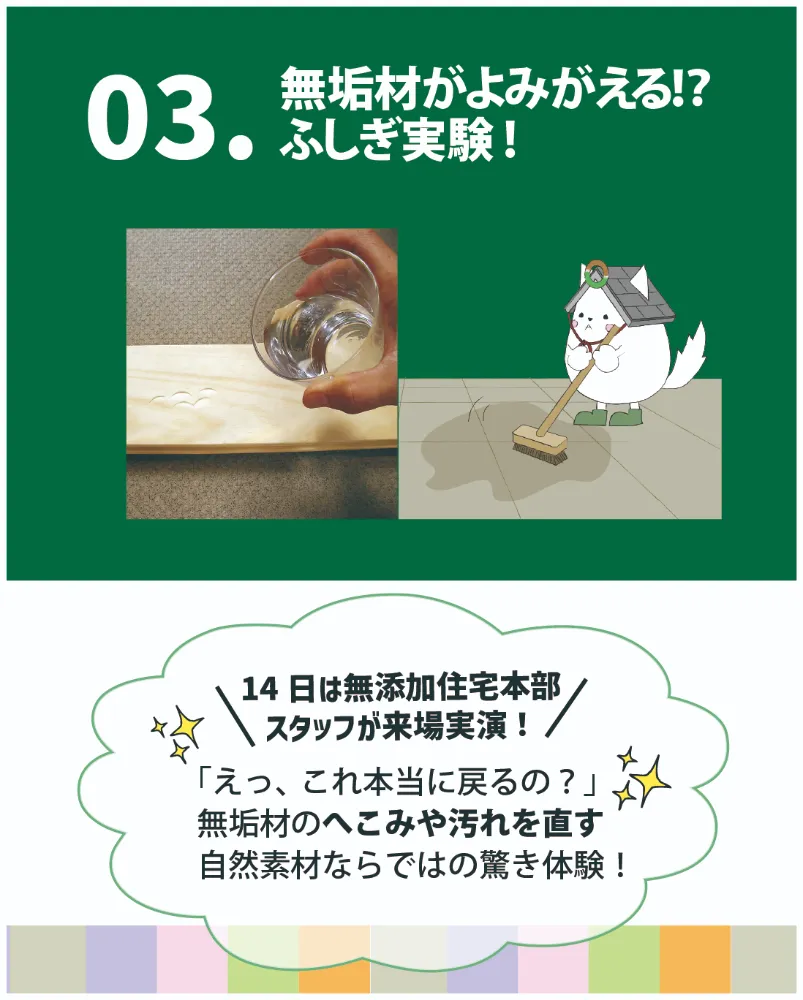 03. 無垢材がよみがえる!? ふしぎ実験！

14 日は無添加住宅本部
スタッフが来場実演！

「えっ、これ本当に戻るの？」
無垢材のへこみや汚れを直す
自然素材ならではの驚き体験！